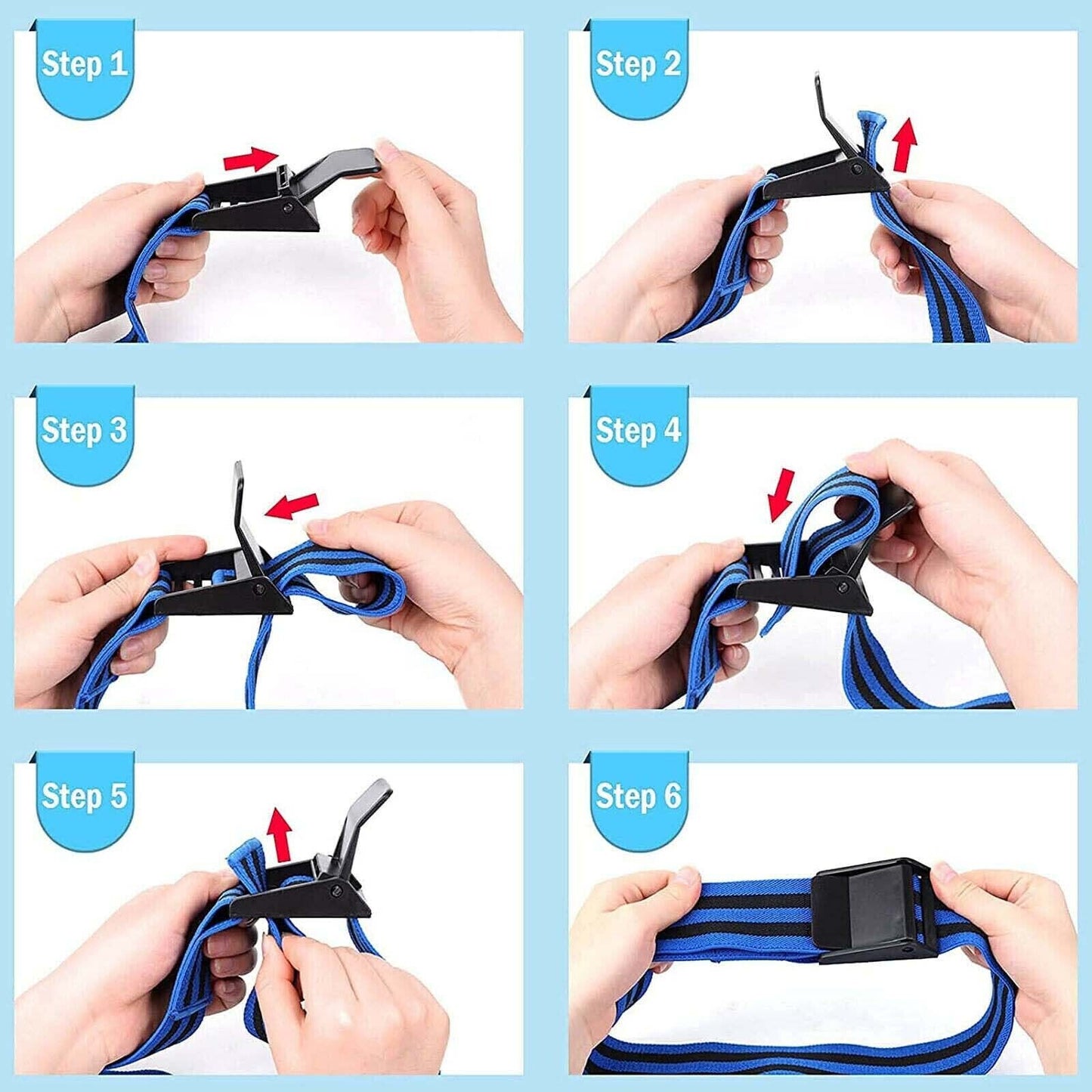 Step 1

Step 2

Step 3

Step 4

Step 5

Step 6