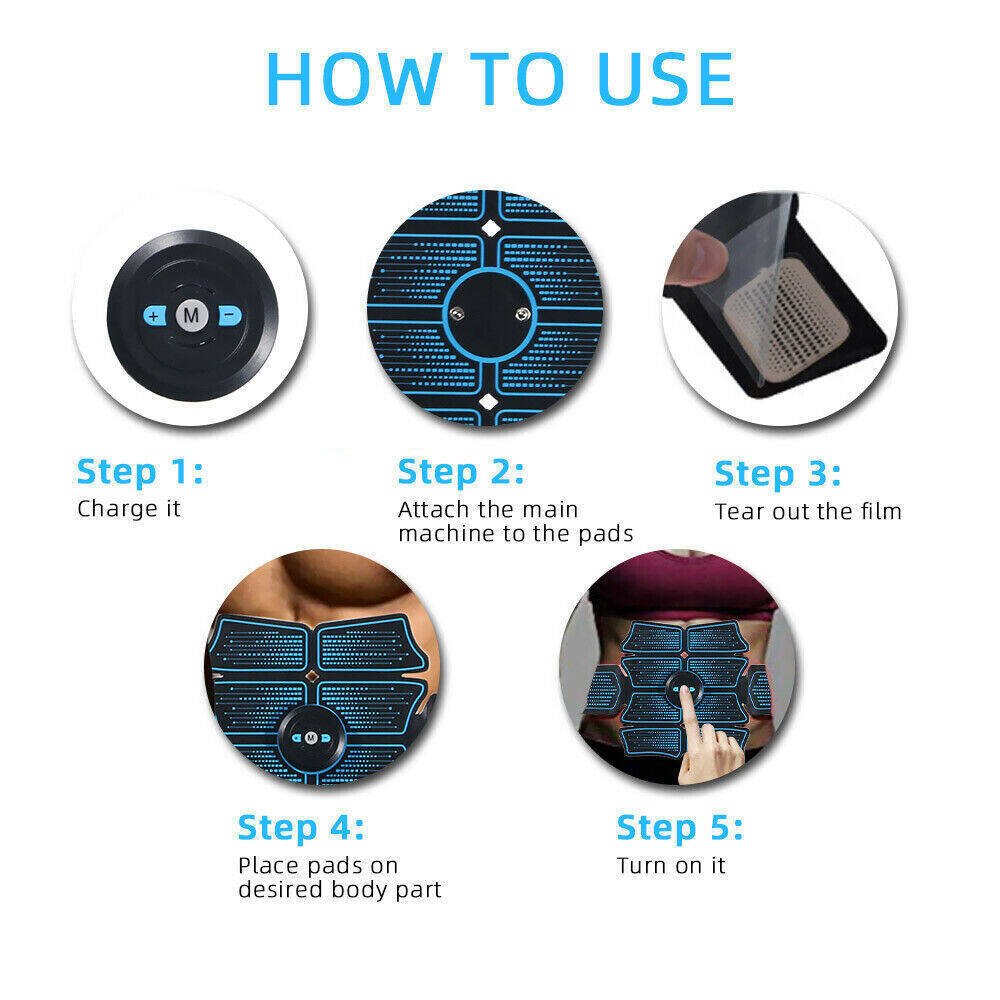 HOW TO USE

+ M −

Step 1:
Charge it

Step 2:
Attach the main machine to the pads

Step 3:
Tear out the film

M

Step 4:
Place pads on desired body part

Step 5:
Turn on it